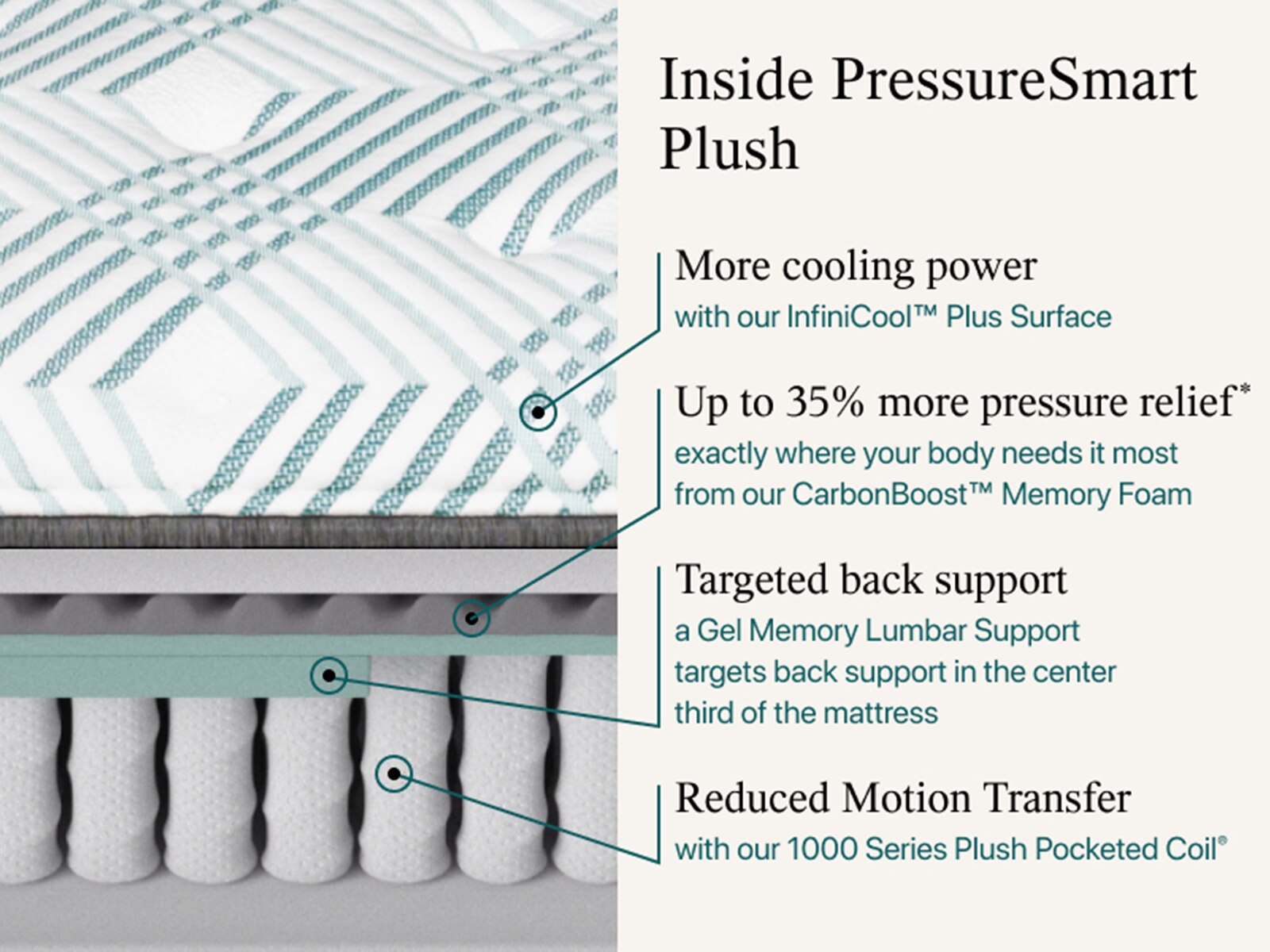 Inside PressureSmart Plush

More cooling power
with our InfiniCool™ Plus Surface

Up to 35% more pressure relief*
exactly where your body needs it most from our CarbonBoost™ Memory Foam

Targeted back support
a Gel Memory Lumbar Support targets back support in the center third of the mattress

Reduced Motion Transfer
with our 1000 Series Plush Pocketed Coil®