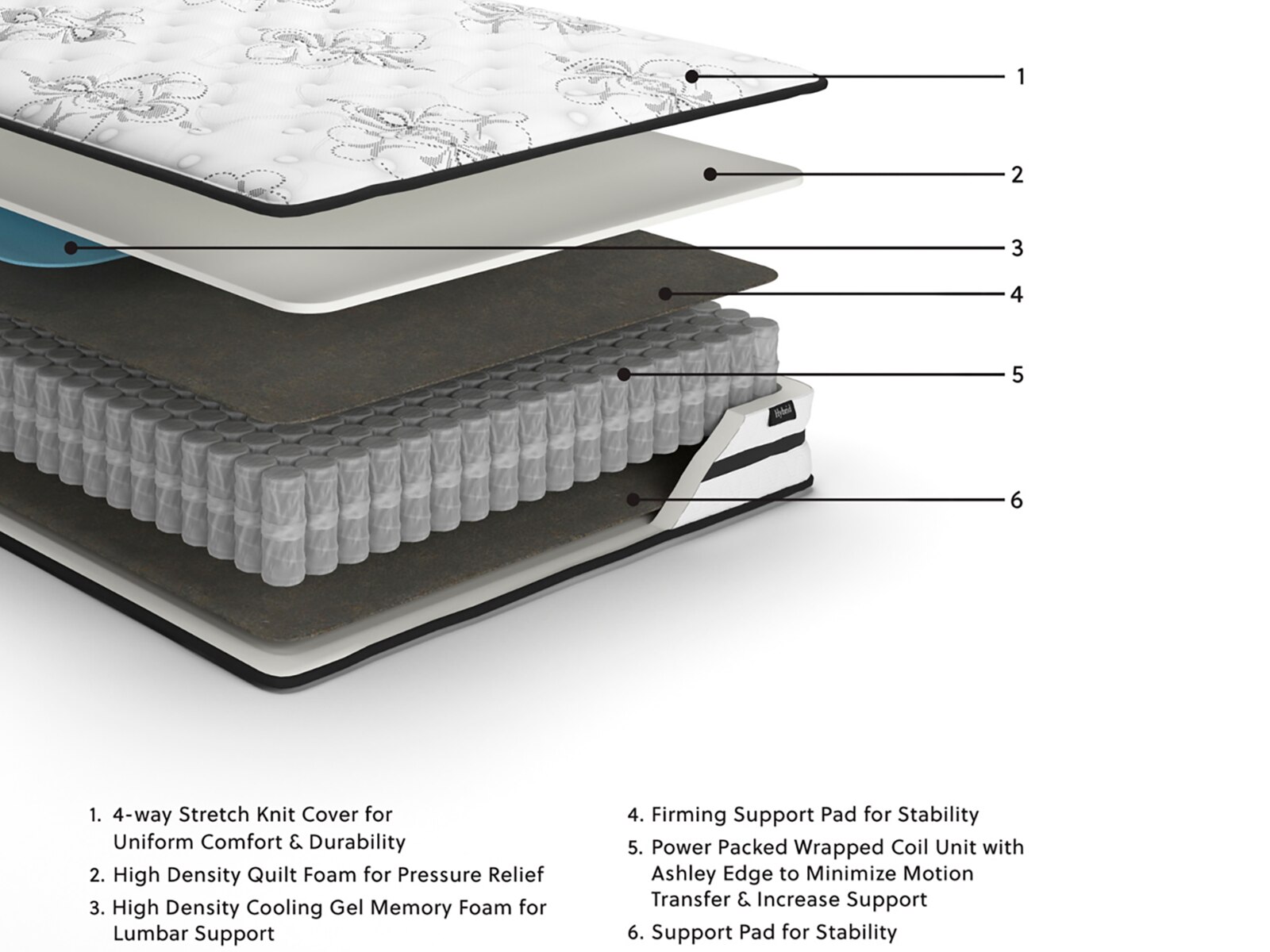 1

2

3

4

5

Hybrid

6

1. 4-way Stretch Knit Cover for Uniform Comfort & Durability

2. High Density Quilt Foam for Pressure Relief

3. High Density Cooling Gel Memory Foam for Lumbar Support

4. Firming Support Pad for Stability

5. Power Packed Wrapped Coil Unit with Ashley Edge to Minimize Motion Transfer & Increase Support

6. Support Pad for Stability