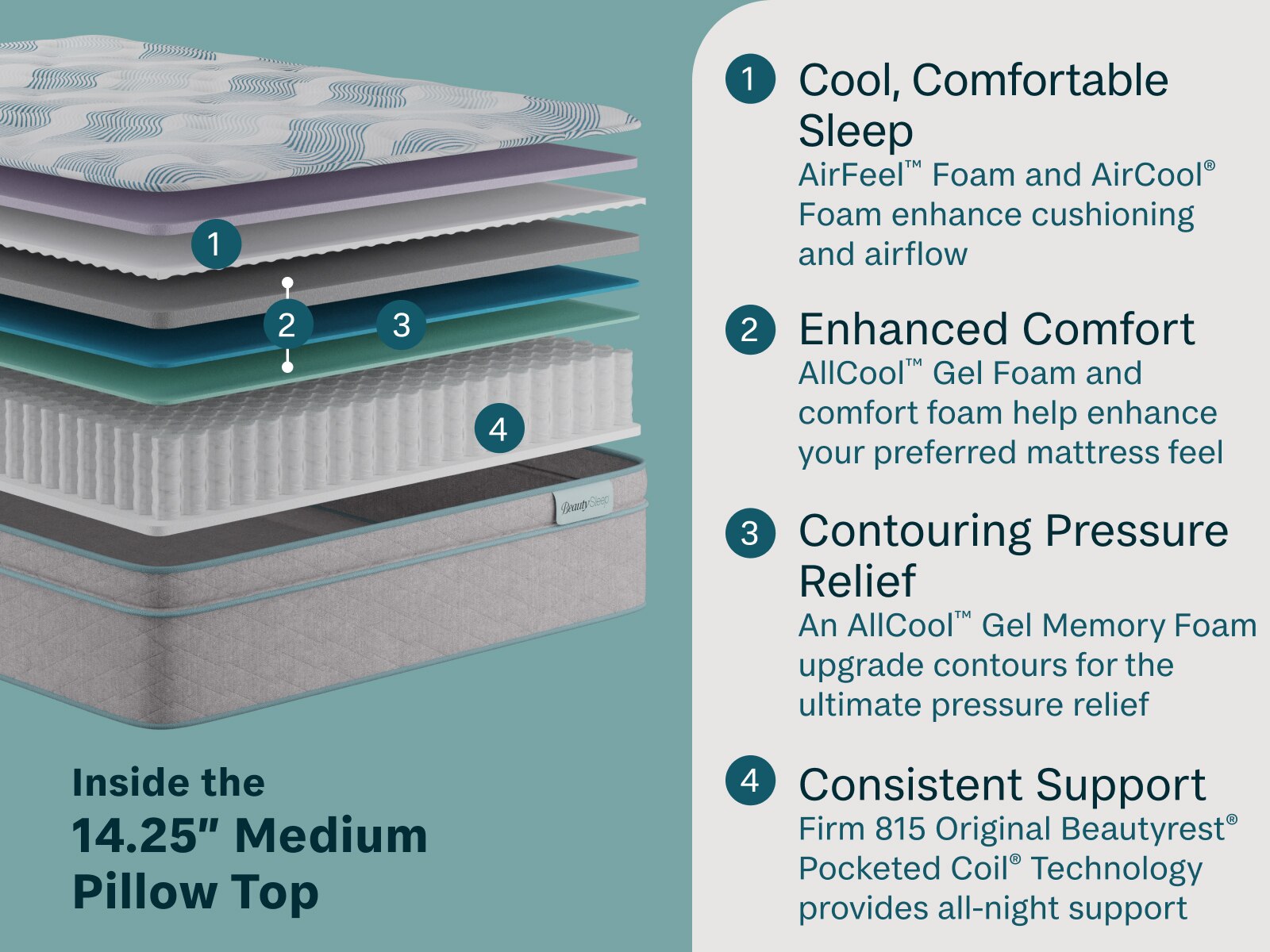 1
2
3
4
BeautySleep

Inside the
14.25" Medium
Pillow Top

1 Cool, Comfortable Sleep
AirFeel™ Foam and AirCool® Foam enhance cushioning and airflow

2 Enhanced Comfort
AllCool™ Gel Foam and comfort foam help enhance your preferred mattress feel

3 Contouring Pressure Relief
An AllCool™ Gel Memory Foam upgrade contours for the ultimate pressure relief

4 Consistent Support
Firm 815 Original Beautyrest® Pocketed Coil® Technology provides all-night support